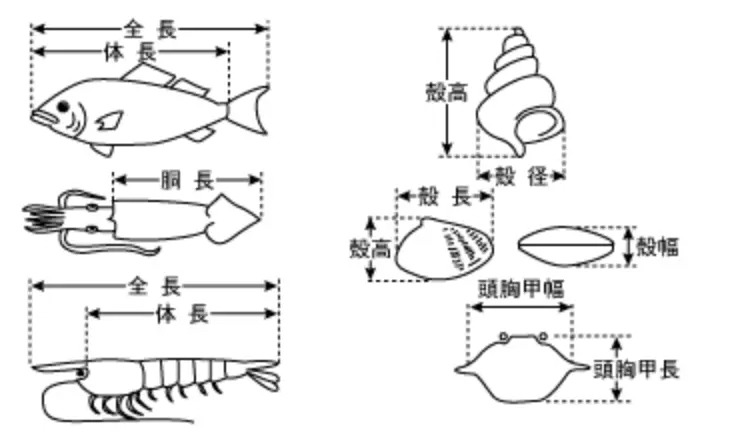 全 長
体 長
胴 長
全 長
体 長
殻高
殻 径
殻 長
殻高
殻幅
頭胸甲幅
頭胸甲長